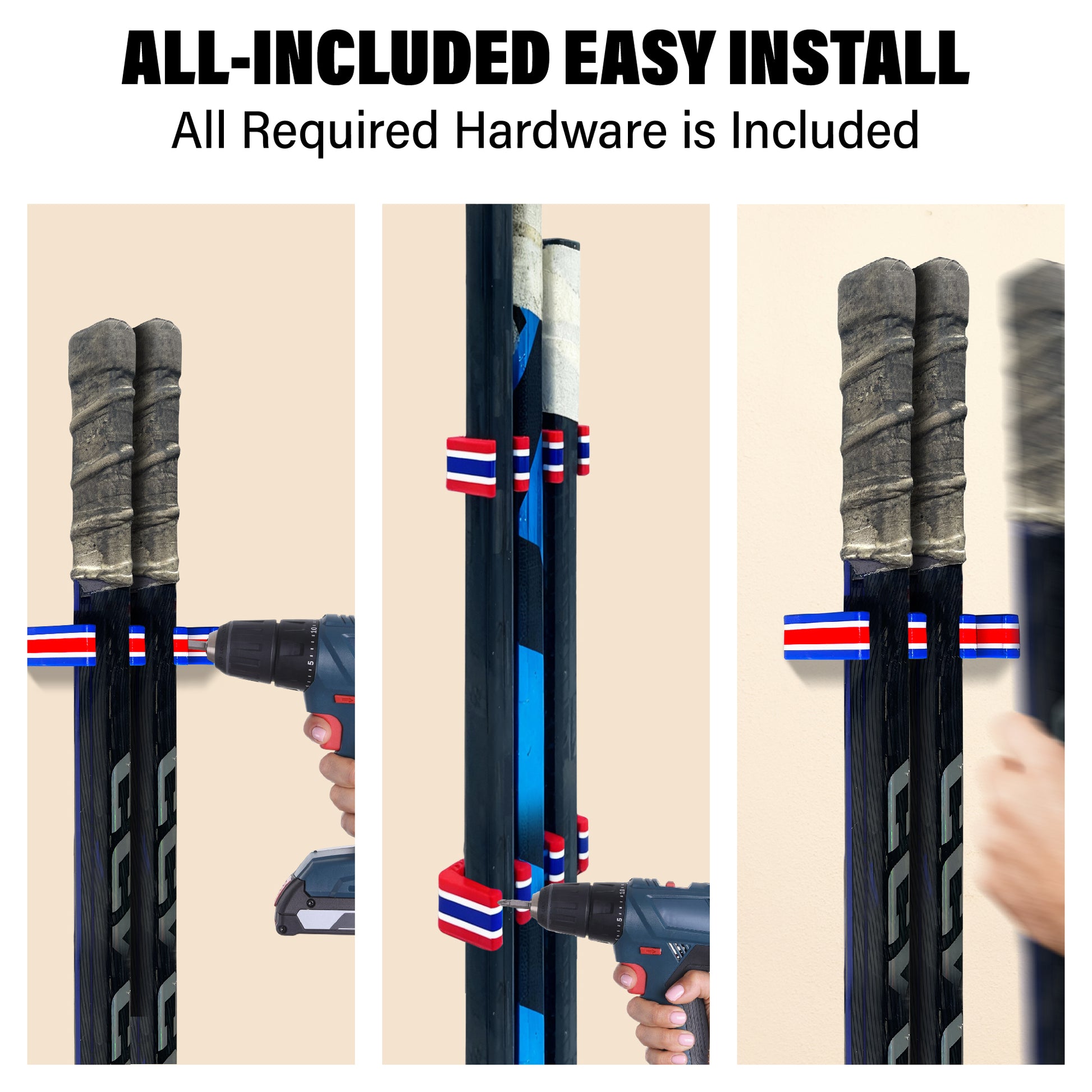 ALL-INCLUDED EASY INSTALL

All Required Hardware is Included